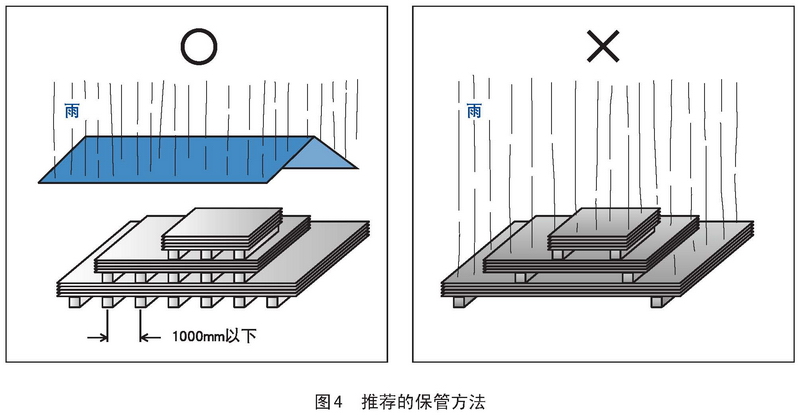 ○

雨

1000mm以下

×

雨

图4　推荐的保管方法